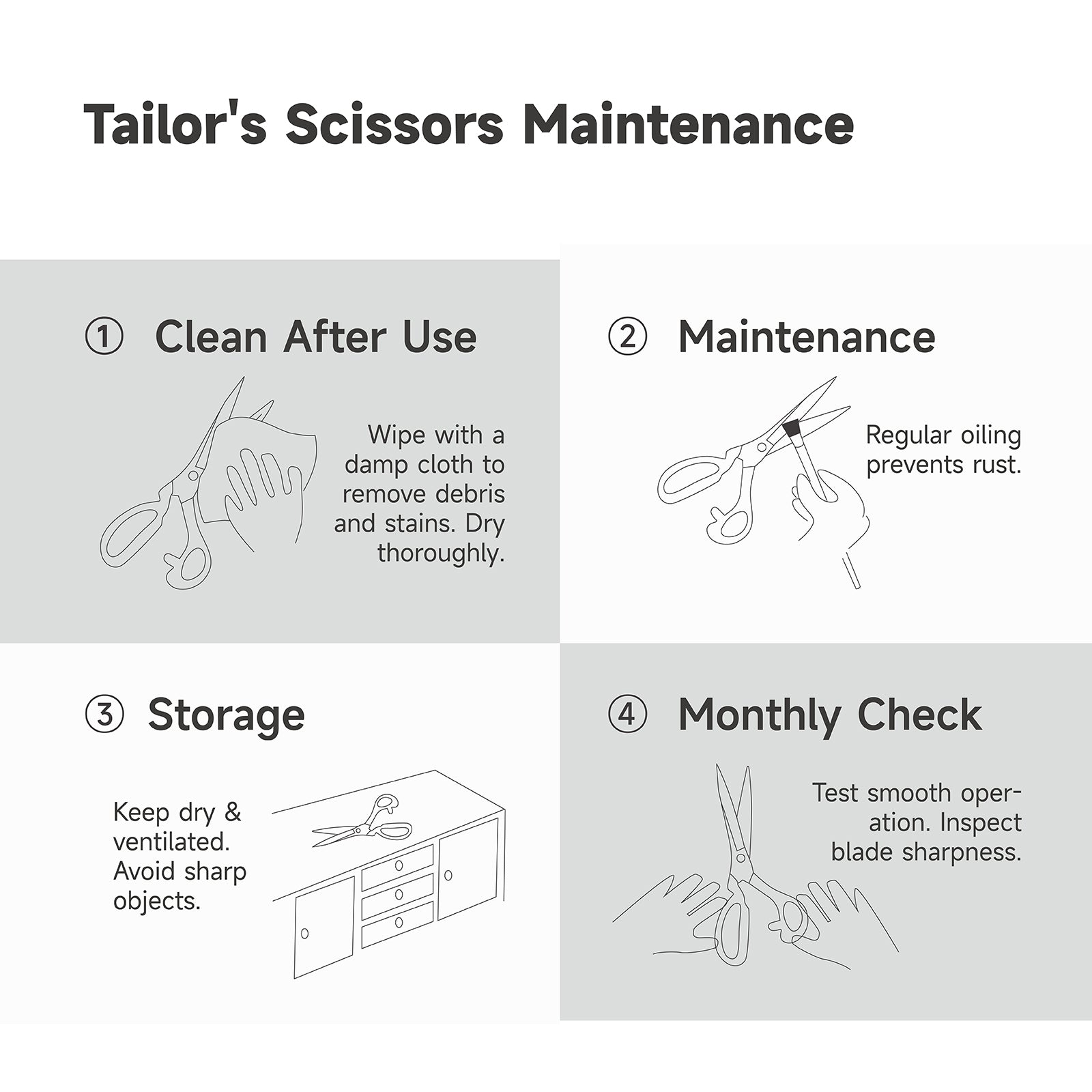 Tailor's Scissors Maintenance

① Clean After Use

Wipe with a damp cloth to remove debris and stains. Dry thoroughly.

② Maintenance

Regular oiling prevents rust.

③ Storage

Keep dry & ventilated. Avoid sharp objects.

④ Monthly Check

Test smooth operation. Inspect blade sharpness.