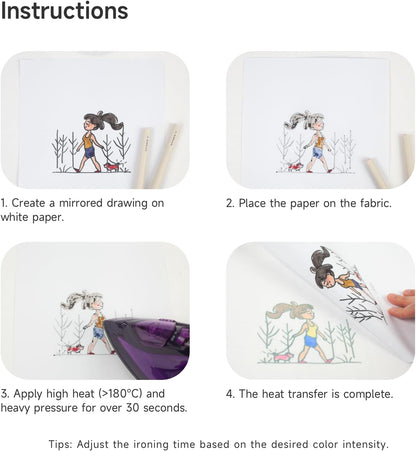 Instructions

1. Create a mirrored drawing on white paper.

2. Place the paper on the fabric.

3. Apply high heat (>180°C) and heavy pressure for over 30 seconds.

4. The heat transfer is complete.

Tips: Adjust the ironing time based on the desired color intensity.