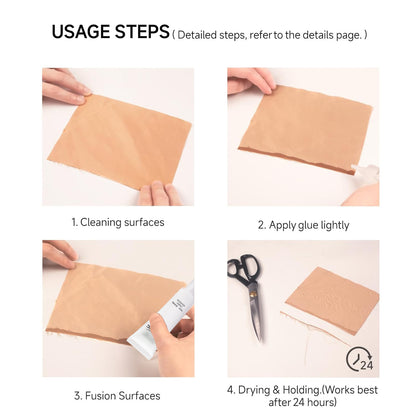 USAGE STEPS ( Detailed steps, refer to the details page. )

1. Cleaning surfaces

2. Apply glue lightly

3. Fusion Surfaces

24

4. Drying & Holding.(Works best after 24 hours)