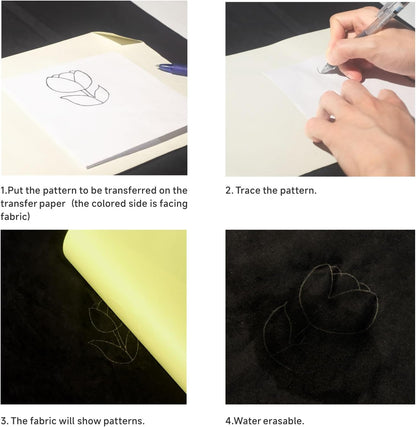 1.Put the pattern to be transferred on the transfer paper（the colored side is facing fabric)

2. Trace the pattern.

3. The fabric will show patterns.

4.Water erasable.